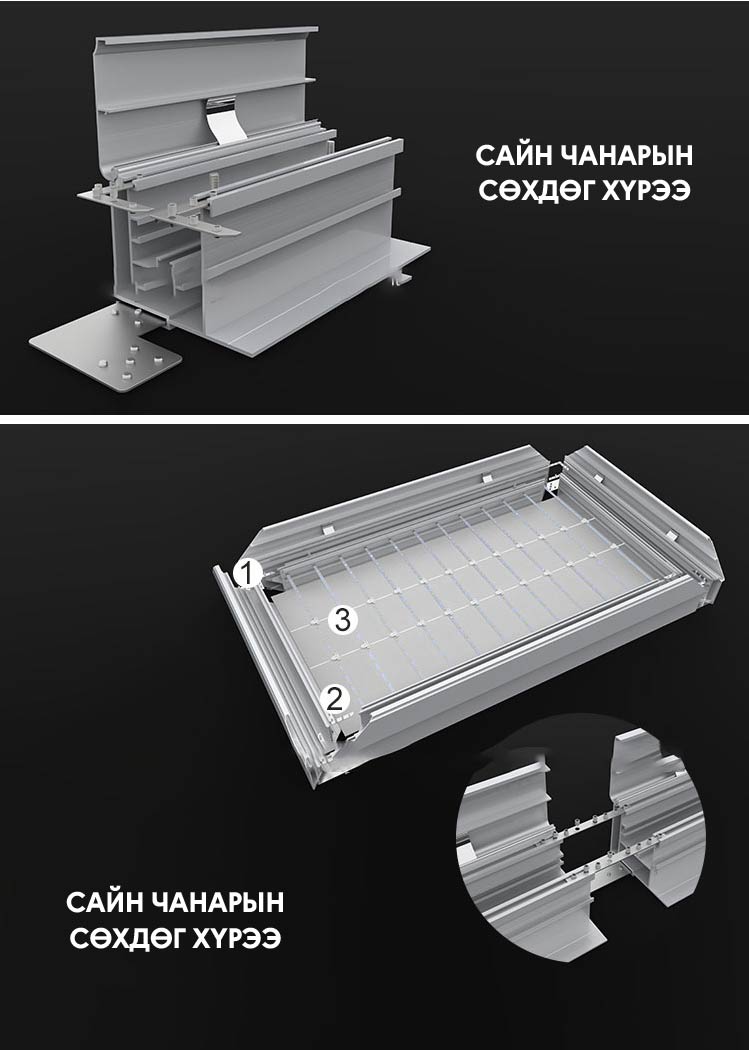 САЙН ЧАНАРЫН СӨХДӨГ ХҮРЭЭ

1

3

2

САЙН ЧАНАРЫН СӨХДӨГ ХҮРЭЭ